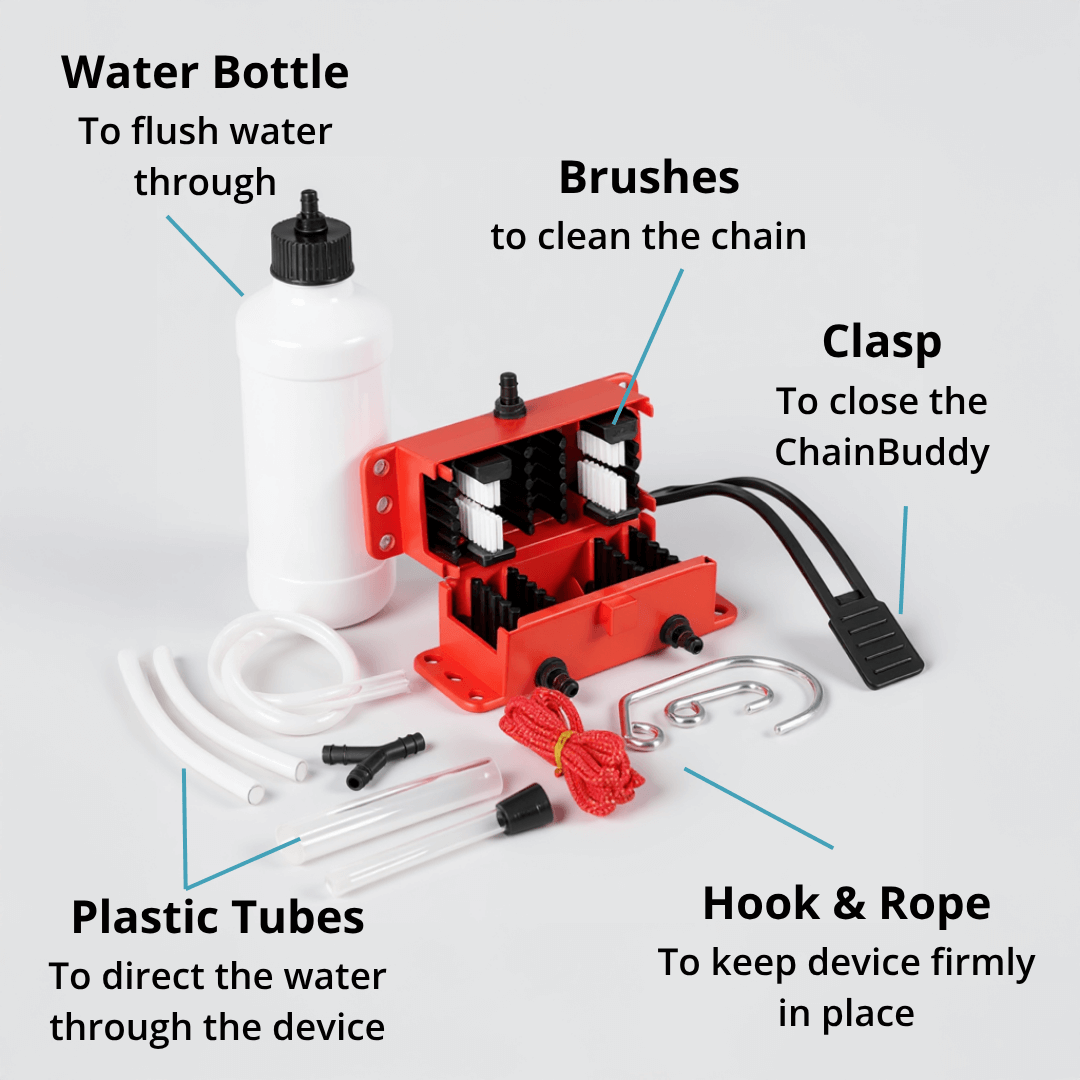 Water Bottle
To flush water through

Brushes
to clean the chain

Clasp
To close the ChainBuddy

Plastic Tubes
To direct the water through the device

Hook & Rope
To keep device firmly in place